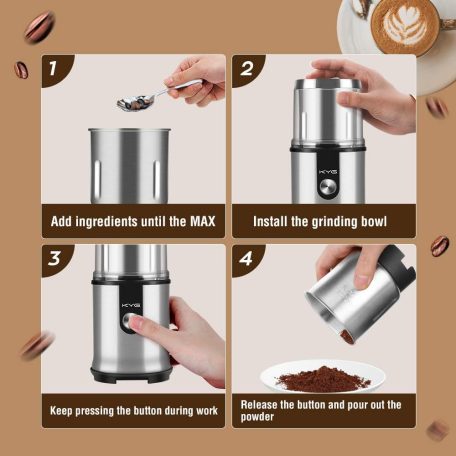 1

Add ingredients until the MAX

2

KYG

Install the grinding bowl

3

KYG

Keep pressing the button during work

4

Release the button and pour out the powder